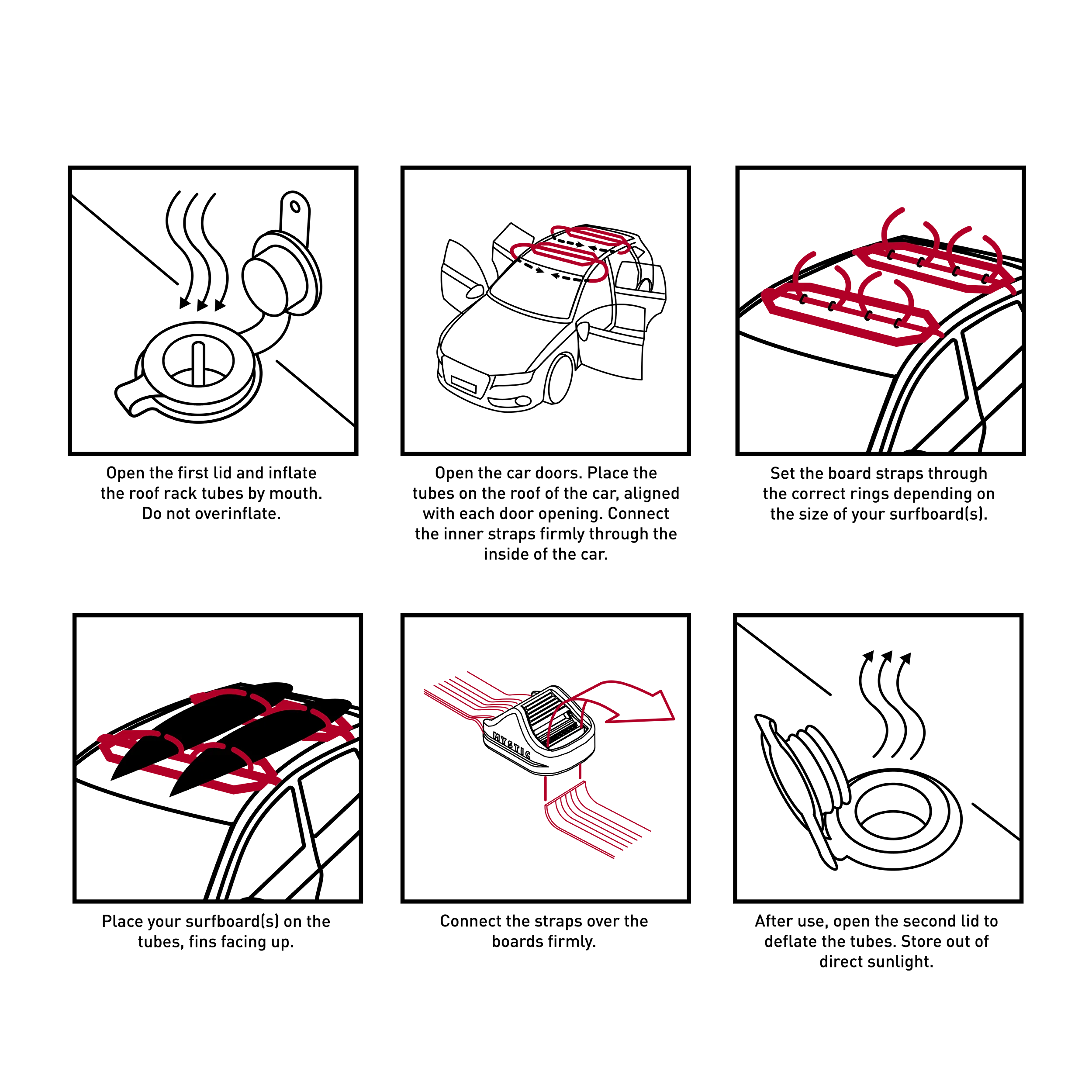 Open the first lid and inflate the roof rack tubes by mouth. Do not overinflate.

Open the car doors. Place the tubes on the roof of the car, aligned with each door opening. Connect the inner straps firmly through the inside of the car.

Set the board straps through the correct rings depending on the size of your surfboard(s).

Place your surfboard(s) on the tubes, fins facing up.

MYSTIC

Connect the straps over the boards firmly.

After use, open the second lid to deflate the tubes. Store out of direct sunlight.